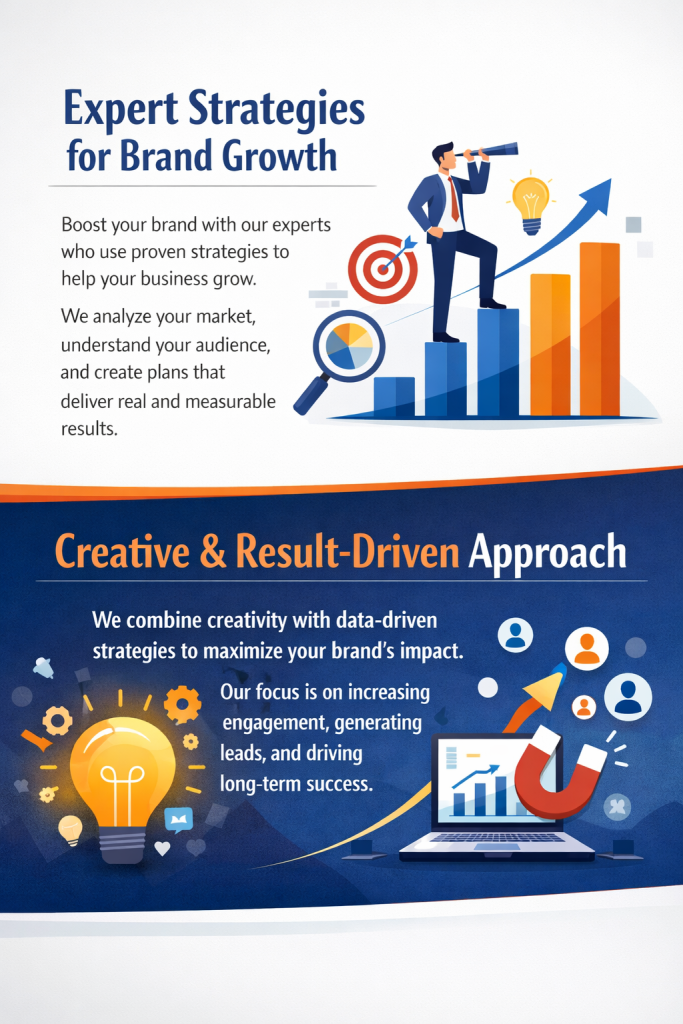 Expert Strategies for Brand Growth

Boost your brand with our experts who use proven strategies to help your business grow.

We analyze your market, understand your audience, and create plans that deliver real and measurable results.

Creative & Result-Driven Approach

We combine creativity with data-driven strategies to maximize your brand's impact.

Our focus is on increasing engagement, generating leads, and driving long-term success.